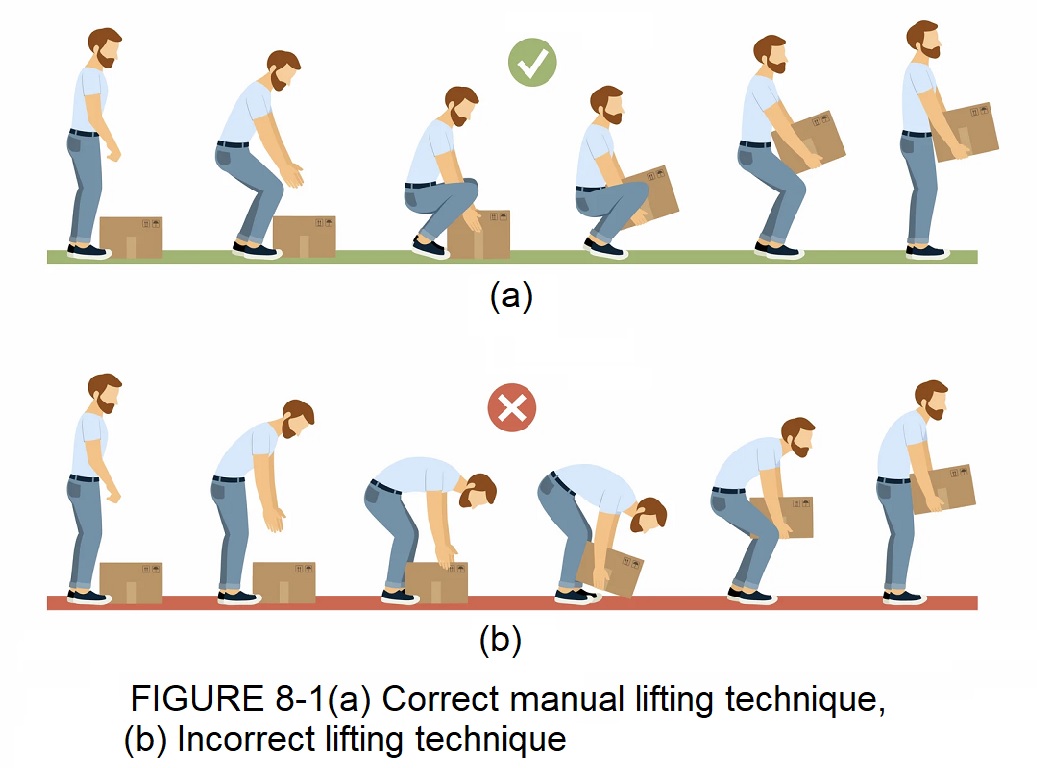 (a)

(b)

FIGURE 8-1(a) Correct manual lifting technique, (b) Incorrect lifting technique