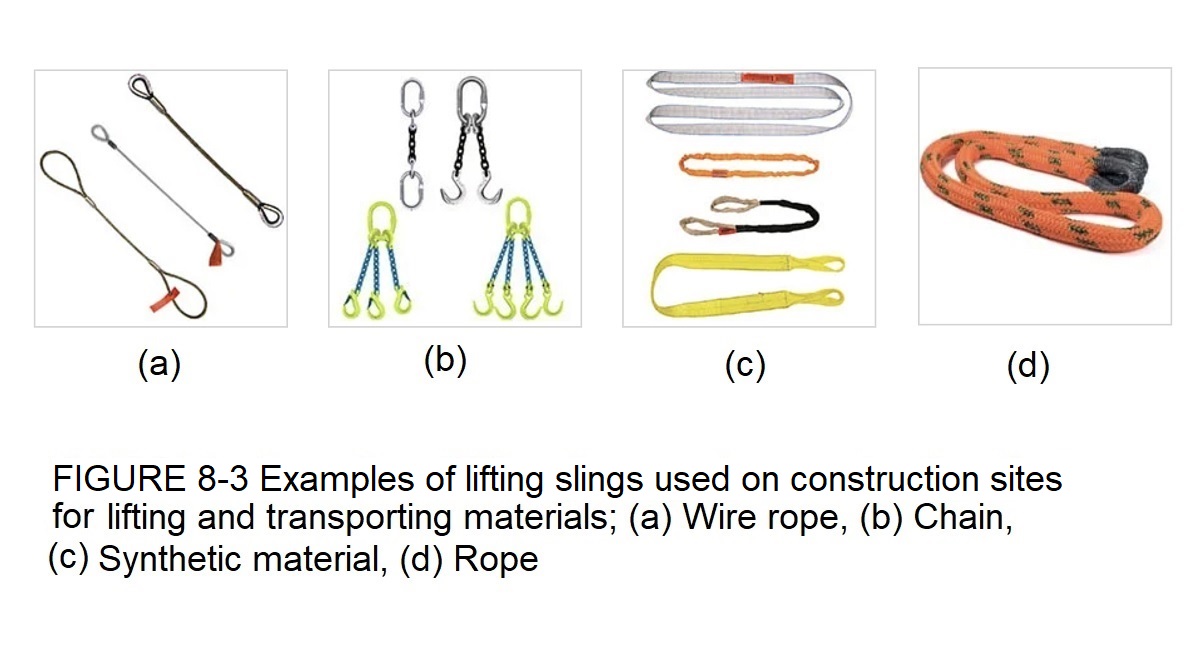 (a)

(b)

(c)

(d)

FIGURE 8-3 Examples of lifting slings used on construction sites for lifting and transporting materials; (a) Wire rope, (b) Chain, (c) Synthetic material, (d) Rope